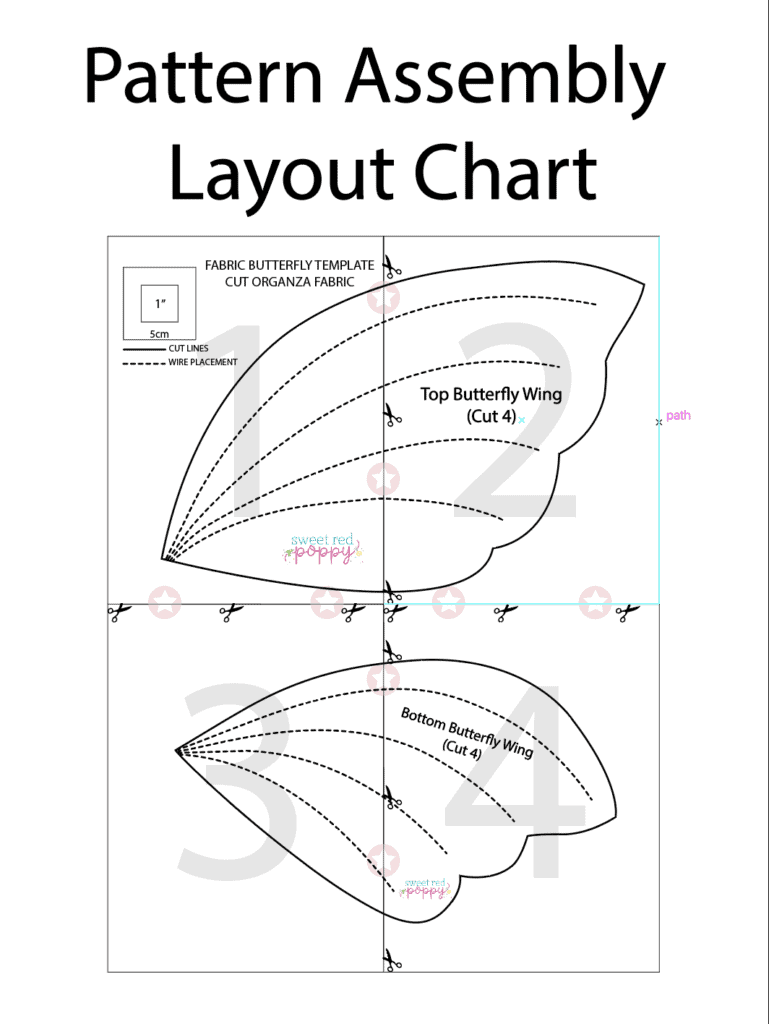 Pattern Assembly Layout Chart

FABRIC BUTTERFLY TEMPLATE
CUT ORGANZA FABRIC

1"

5cm

CUT LINES
WIRE PLACEMENT

1

2

Top Butterfly Wing
(Cut 4)

path

sweet red poppy

3

4

Bottom Butterfly Wing
(Cut 4)

sweet red poppy